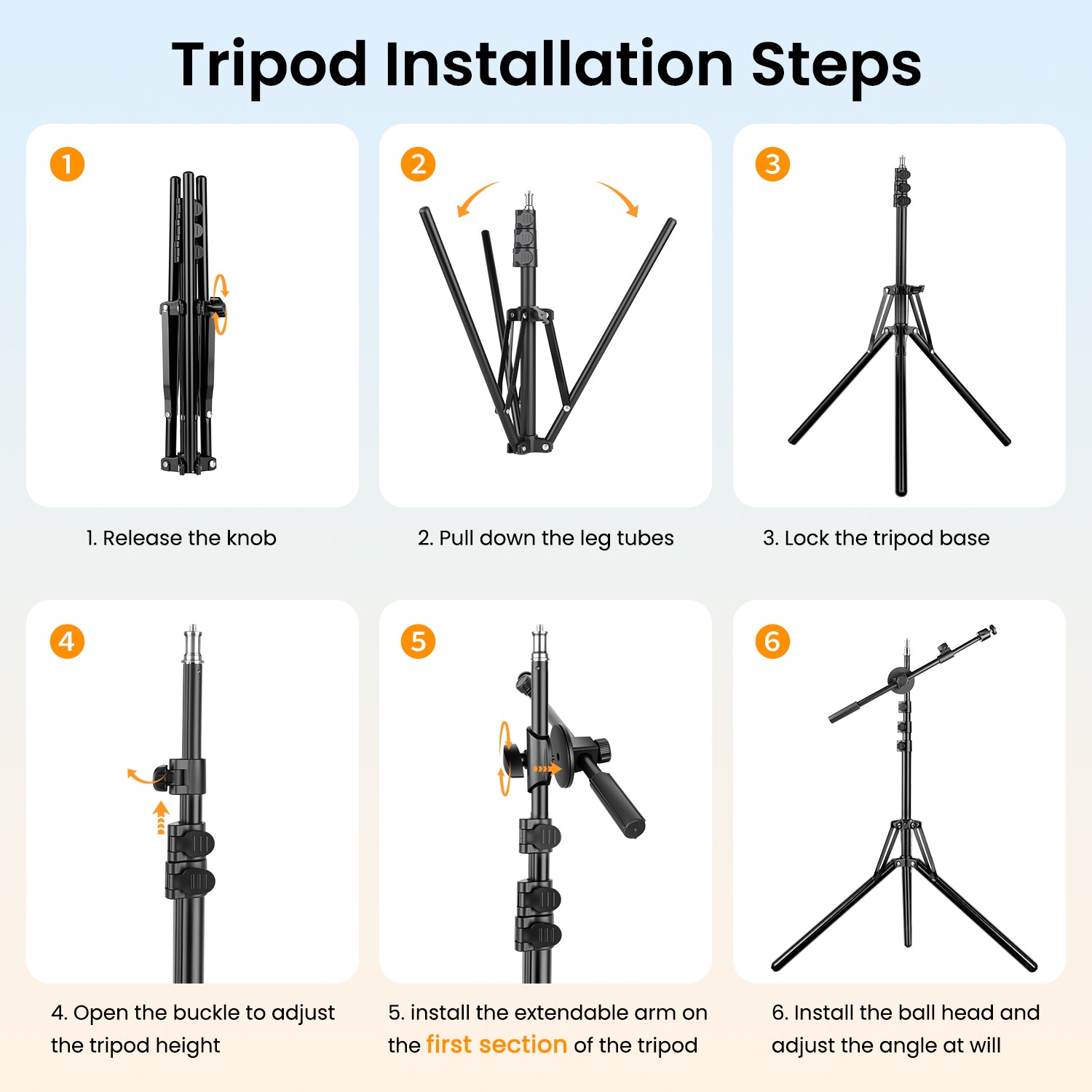 Tripod Installation Steps

1

1. Release the knob

2

2. Pull down the leg tubes

3

3. Lock the tripod base

4

4. Open the buckle to adjust the tripod height

5

5. install the extendable arm on the first section of the tripod

6

6. Install the ball head and adjust the angle at will