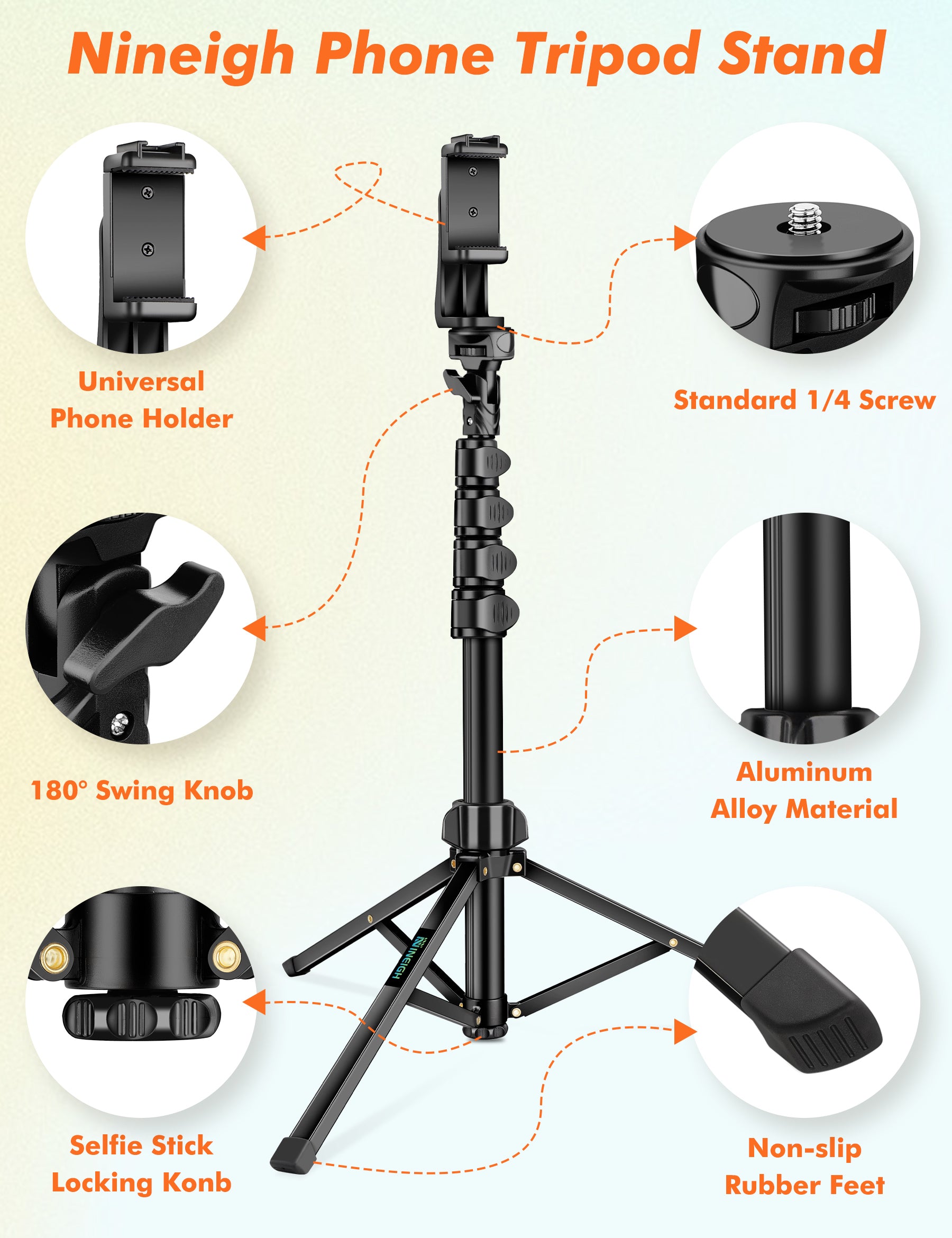 Nineigh Phone Tripod Stand

Universal Phone Holder

Standard 1/4 Screw

180° Swing Knob

Aluminum Alloy Material

NINEIGH

Selfie Stick Locking Konb

Non-slip Rubber Feet