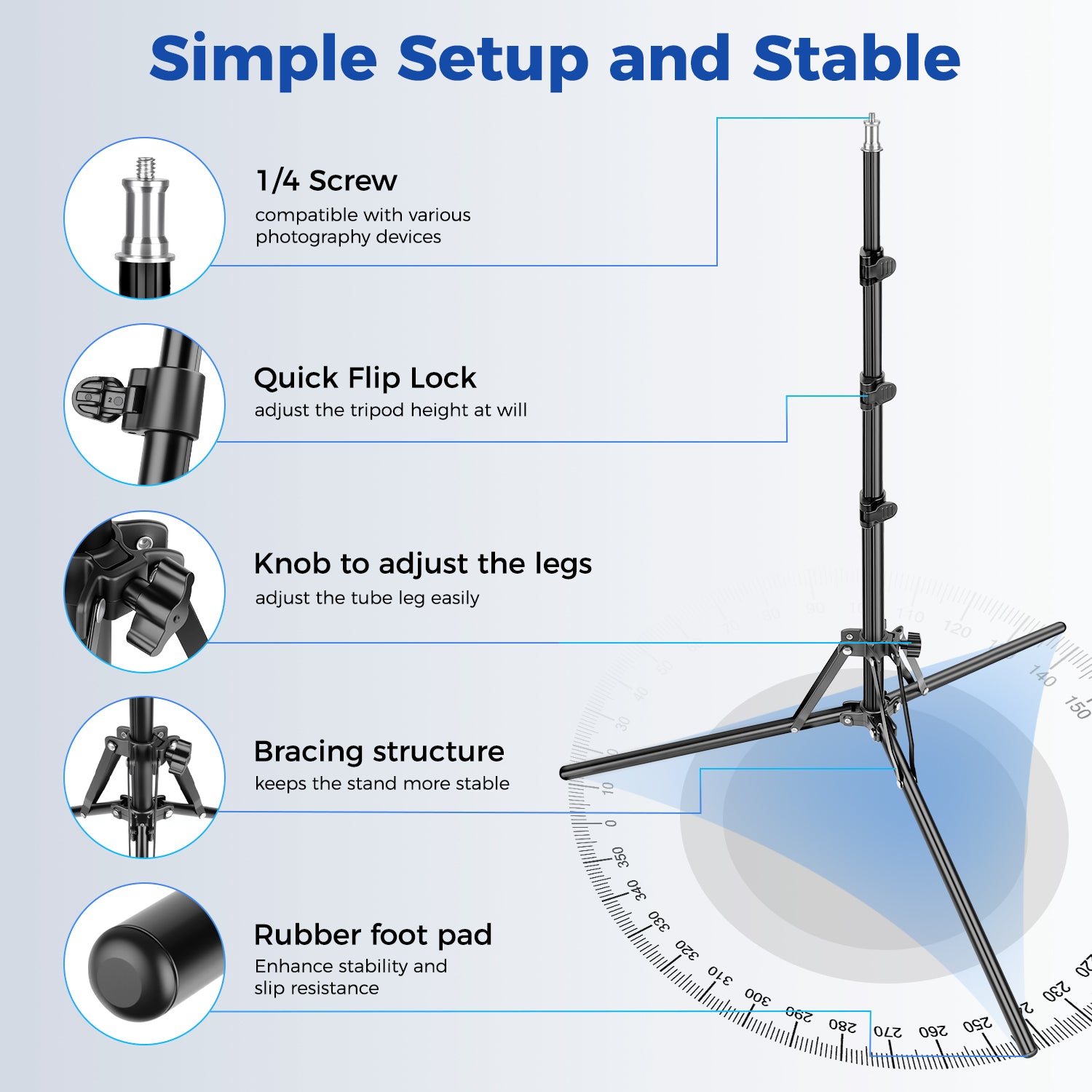 Simple Setup and Stable

1/4 Screw
compatible with various photography devices

Quick Flip Lock
adjust the tripod height at will

Knob to adjust the legs
adjust the tube leg easily

Bracing structure
keeps the stand more stable

Rubber foot pad
Enhance stability and slip resistance

70 80 90 110 120 140 150 50 40 30 10 0 350 340 330 320 310 300 290 280 270 260 250 230